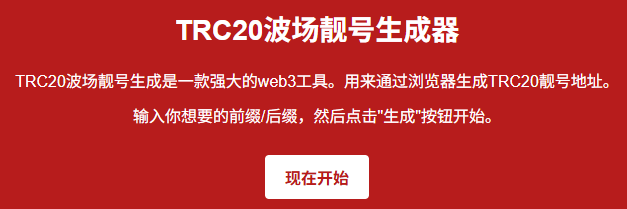 TRC20波场靓号生成器

TRC20波场靓号生成是一款强大的web3工具。用来通过浏览器生成TRC20靓号地址。

输入你想要的前缀/后缀，然后点击"生成"按钮开始。

现在开始